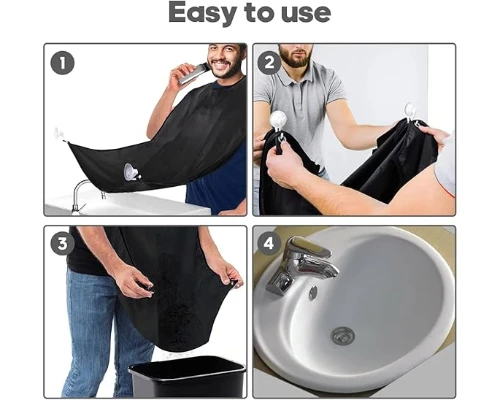 Easy to use

1

2

3

4