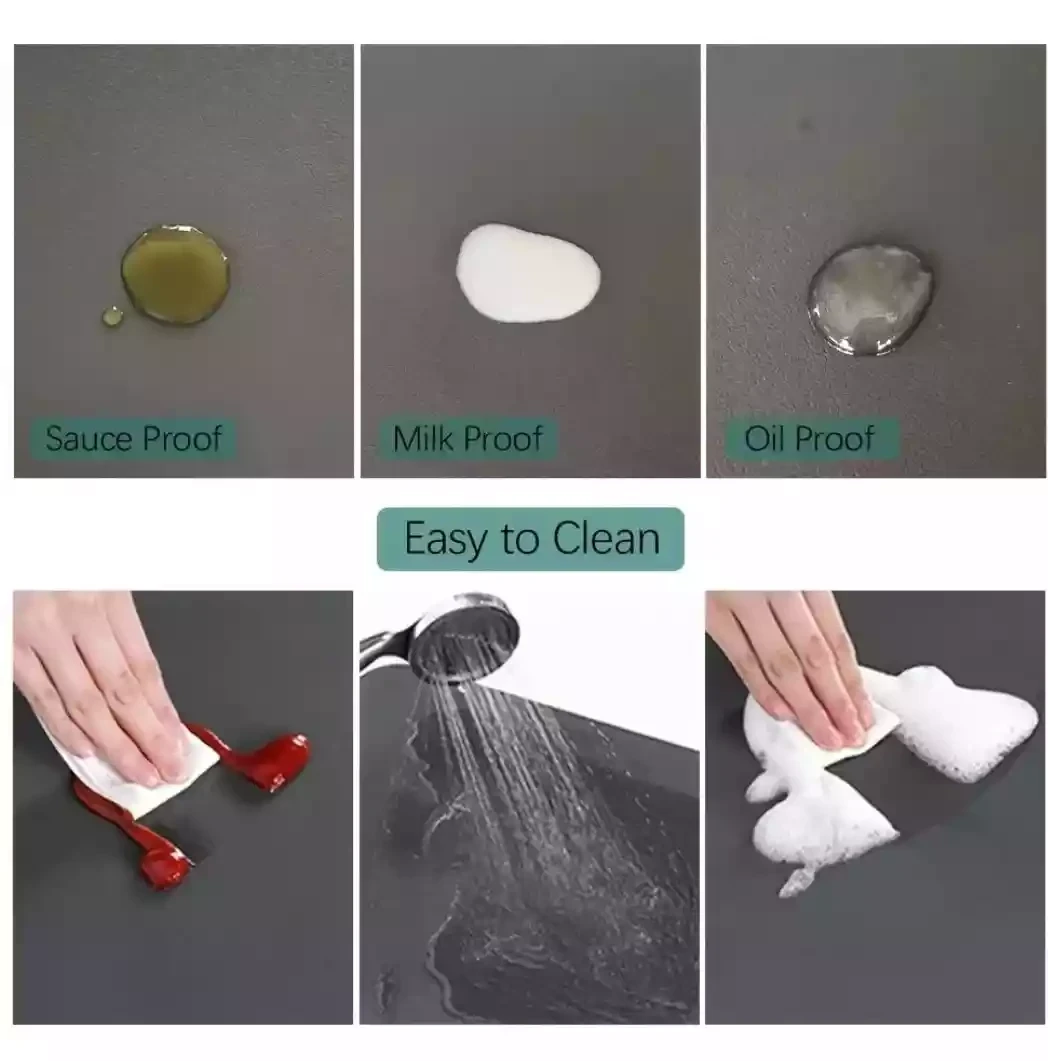 Sauce Proof

Milk Proof

Oil Proof

Easy to Clean