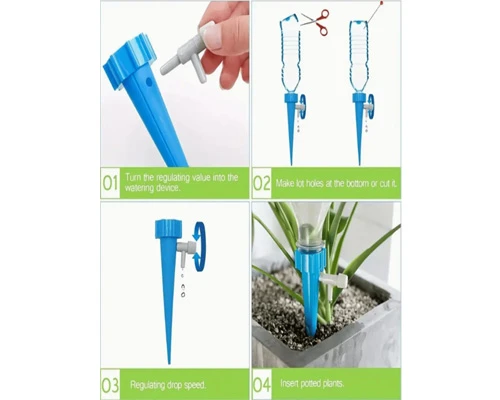 01 Turn the regulating value into the watering device.

02 Make lot holes at the bottom or cut it.

03 Regulating drop speed.

04 Insert potted plants.