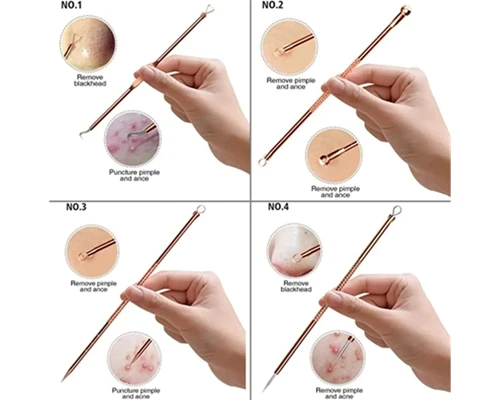 NO.1

Remove blackhead

Puncture pimple and ance

NO.2

Remove pimple and ance

Remove pimple and ance

NO.3

Remove pimple and ance

Puncture pimple and acne

NO.4

Remove blackhead

Remove pimple and acne